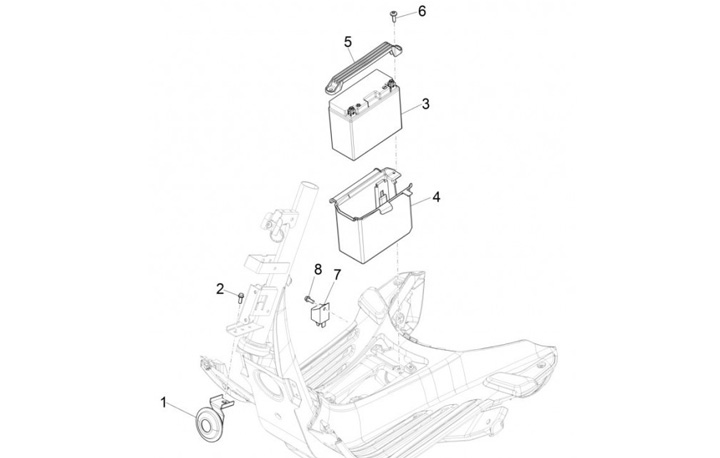 6
5
3
4
8
7
2
1