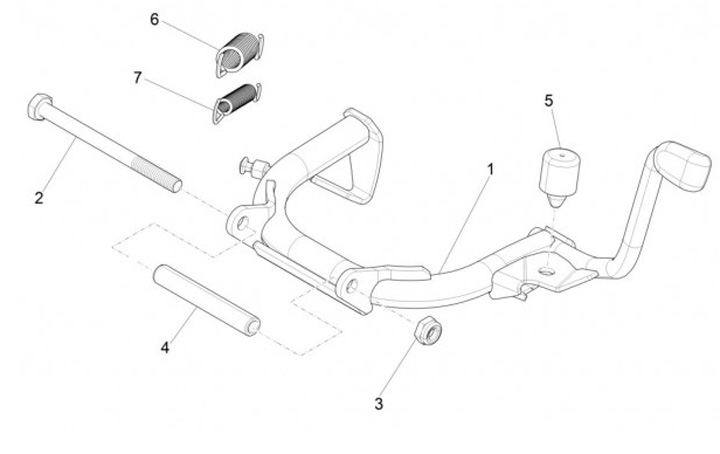 6
7
5
1
2
4
3