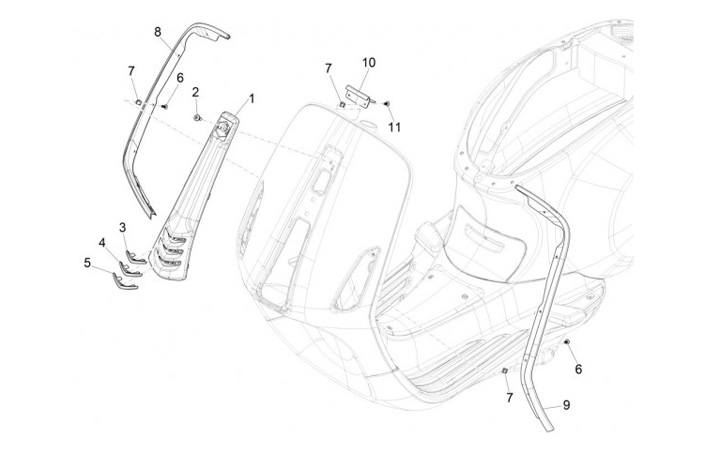 8
7
6
2
1
7
10
11
3
4
5
6
7
9