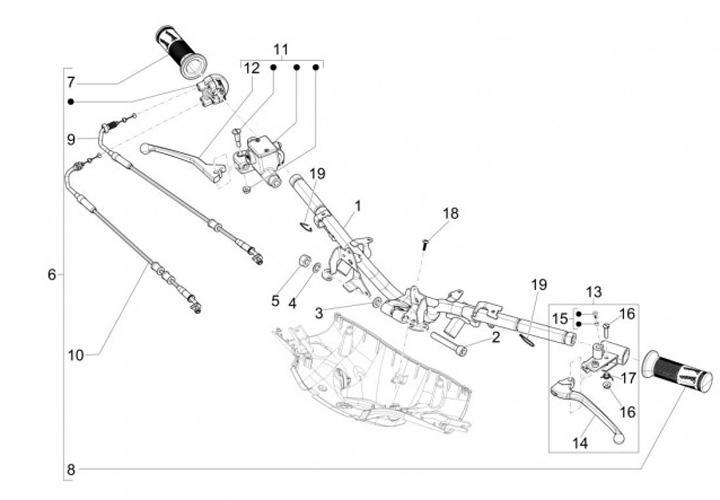 11
12
7
9
19
1
18
6
5
4
3
19
13
15
16
2
17
16
10
14
8