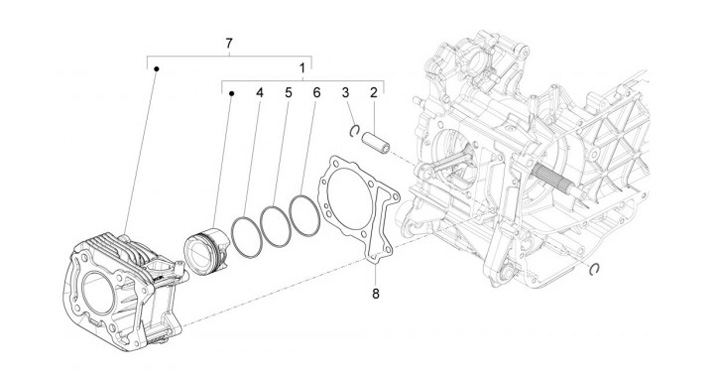 7
1
4
5
6
3
2
8