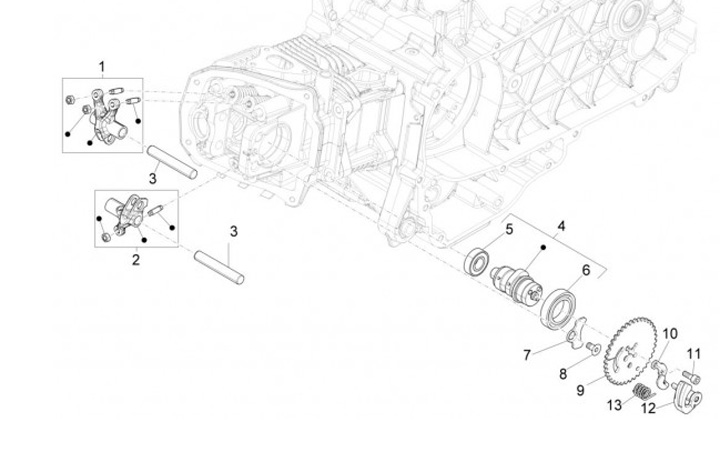 1
3
2
3
5
4
6
7
8
9
10
11
13
12