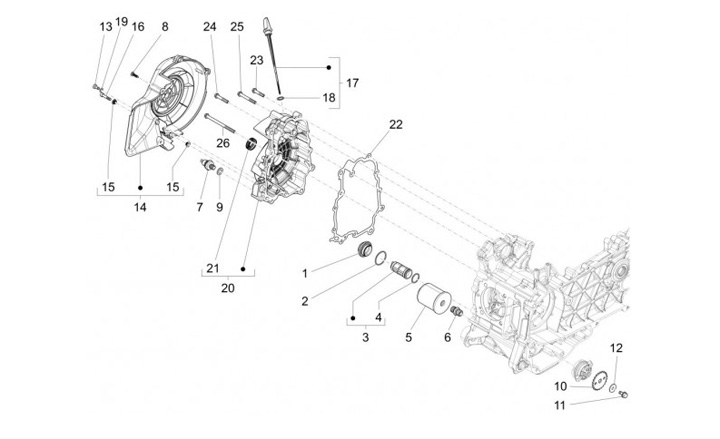 13 19 16 8 24 25 23 17 18 22 26 15 15 14 7 9 21 20 1 2 4 3 5 6 12 10 11