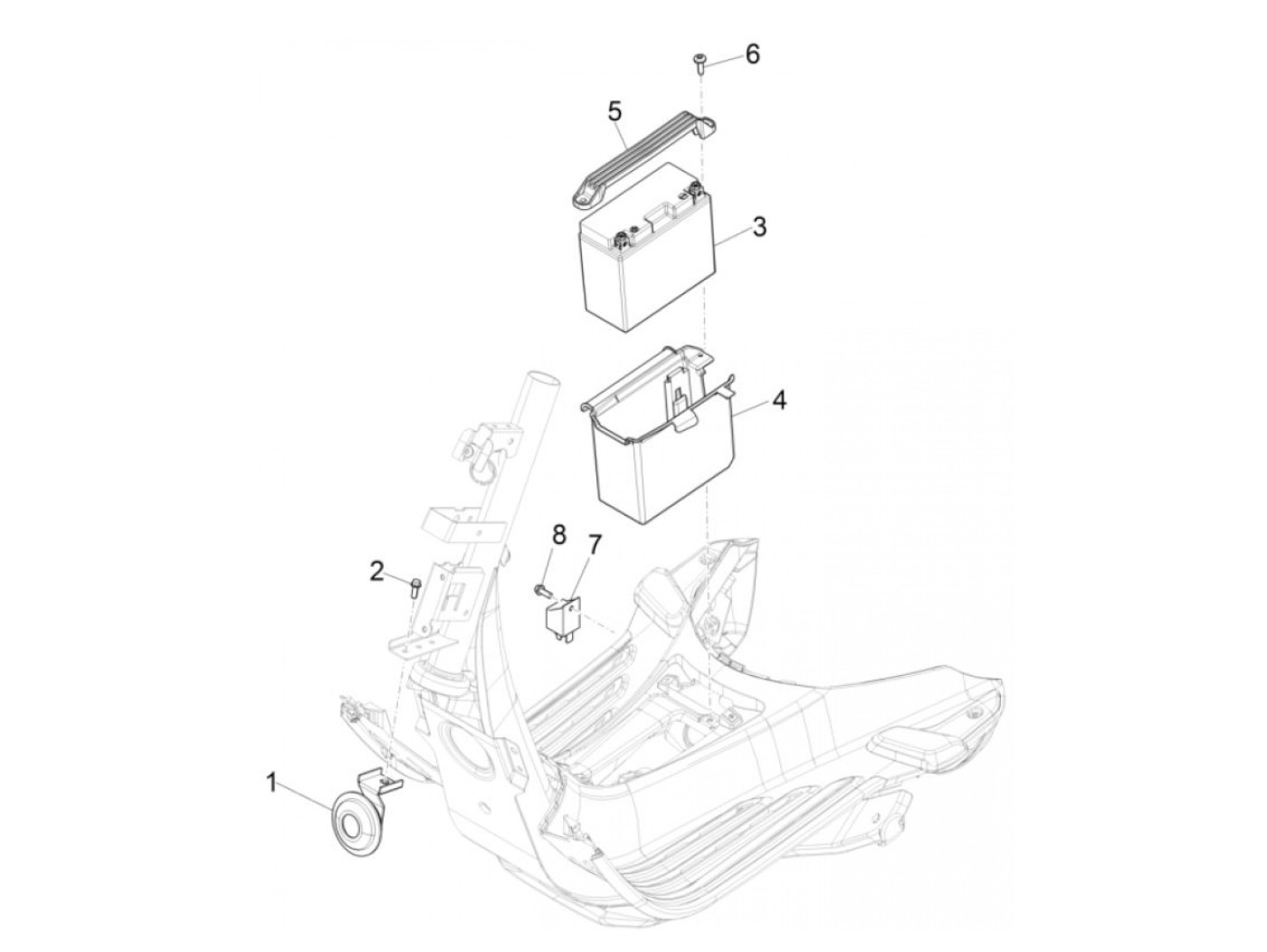 6
5
3
4
8
7
2
1