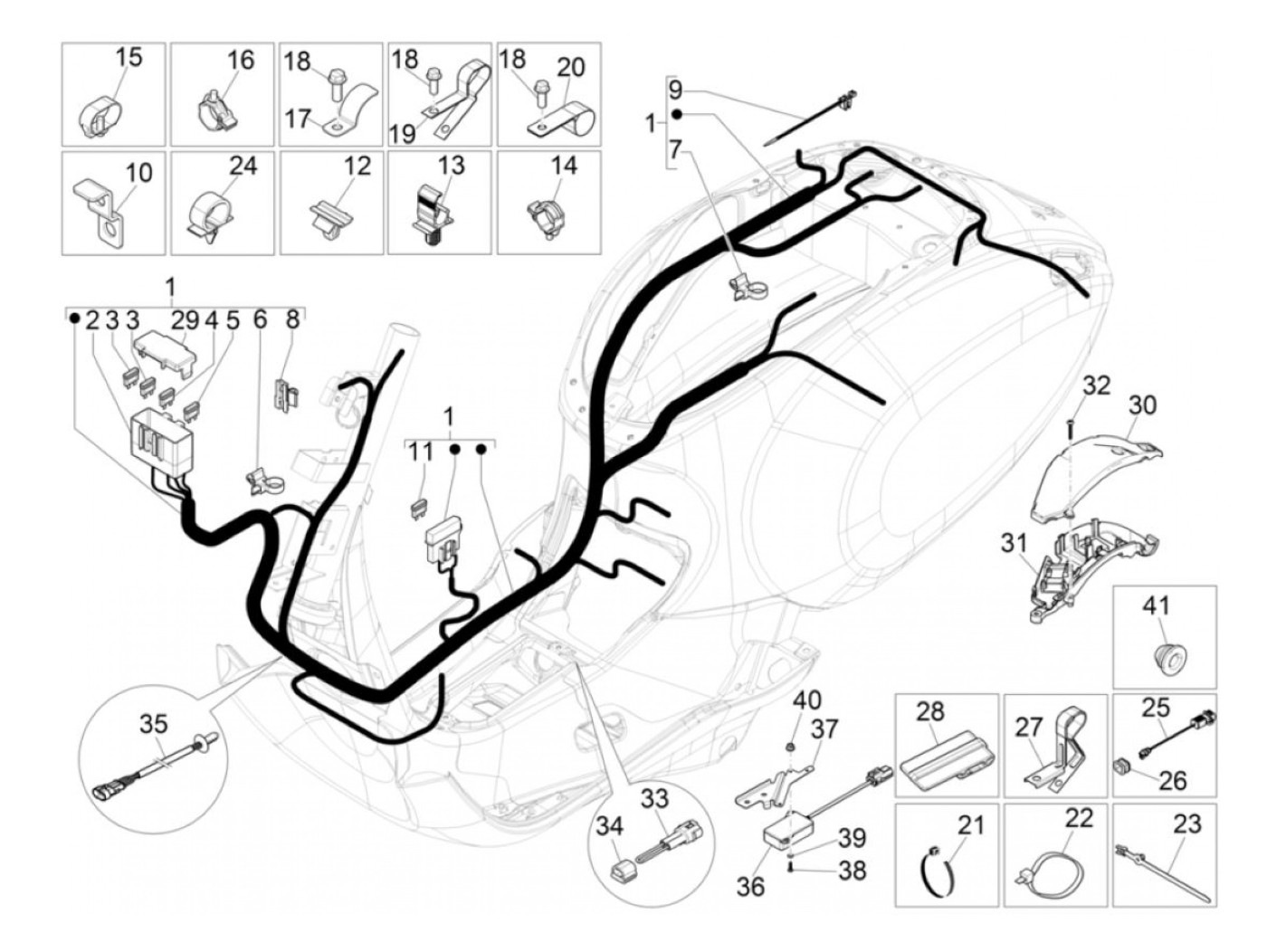 15
16
18
17
18
19
18
20
10
24
12
13
14
9
1
7
1
2
3
3
29
4
5
6
8
1
11
32
30
31
41
35
40
37
28
27
25
26
34
33
39
36
38
21
22
23