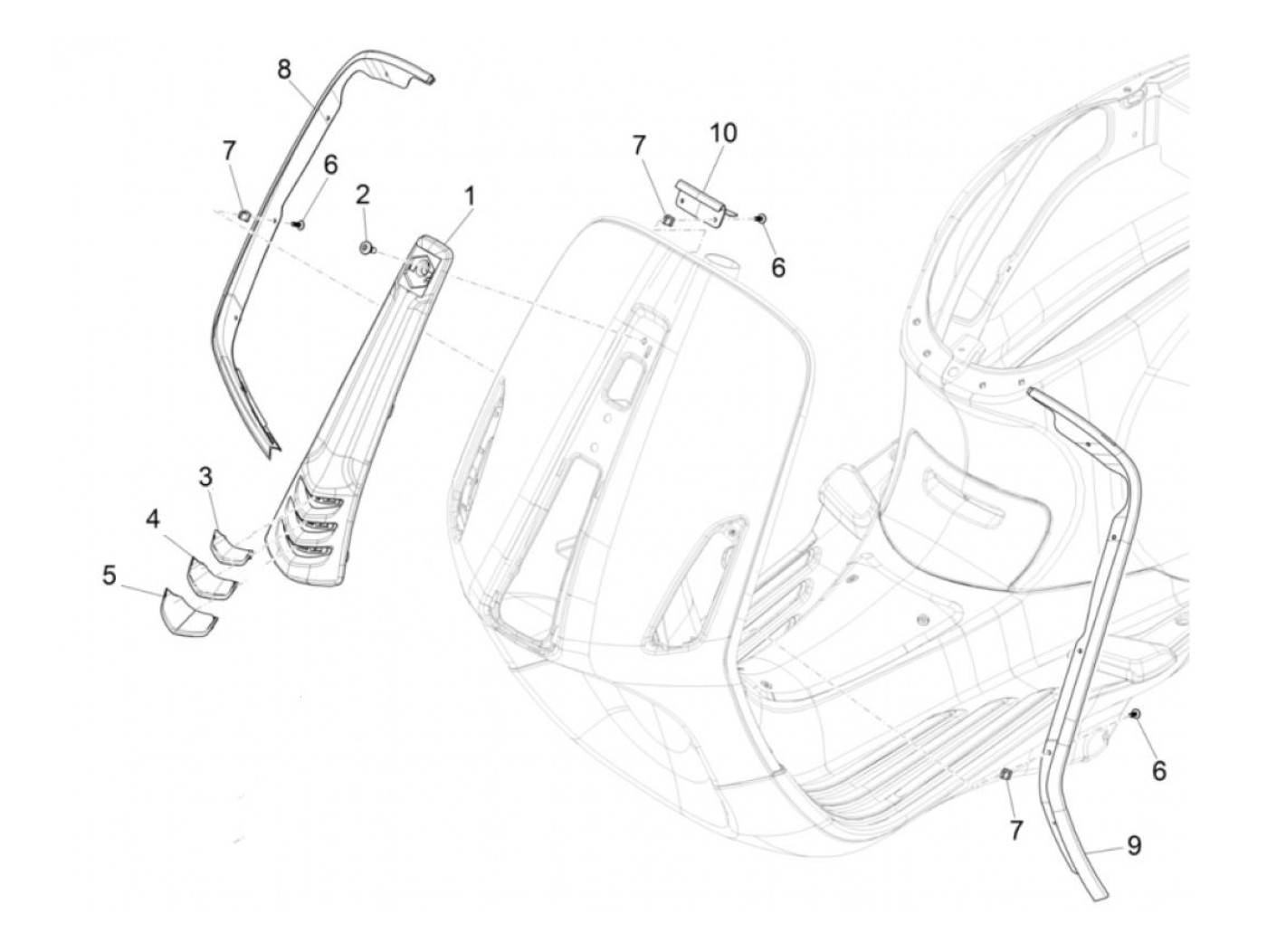 8
7
6
2
1
7
10
6
3
4
5
6
7
9