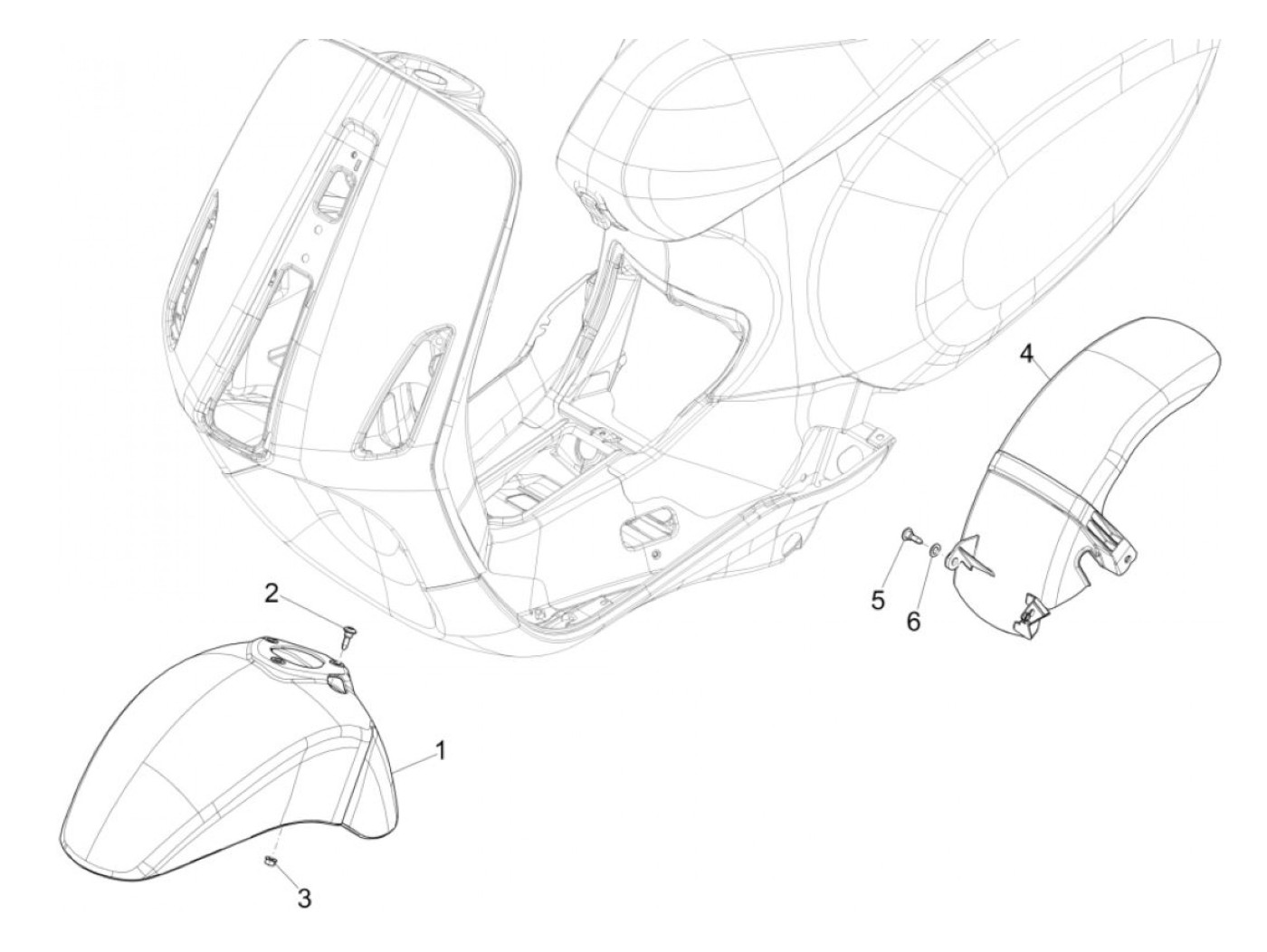 4
5
6
2
1
3