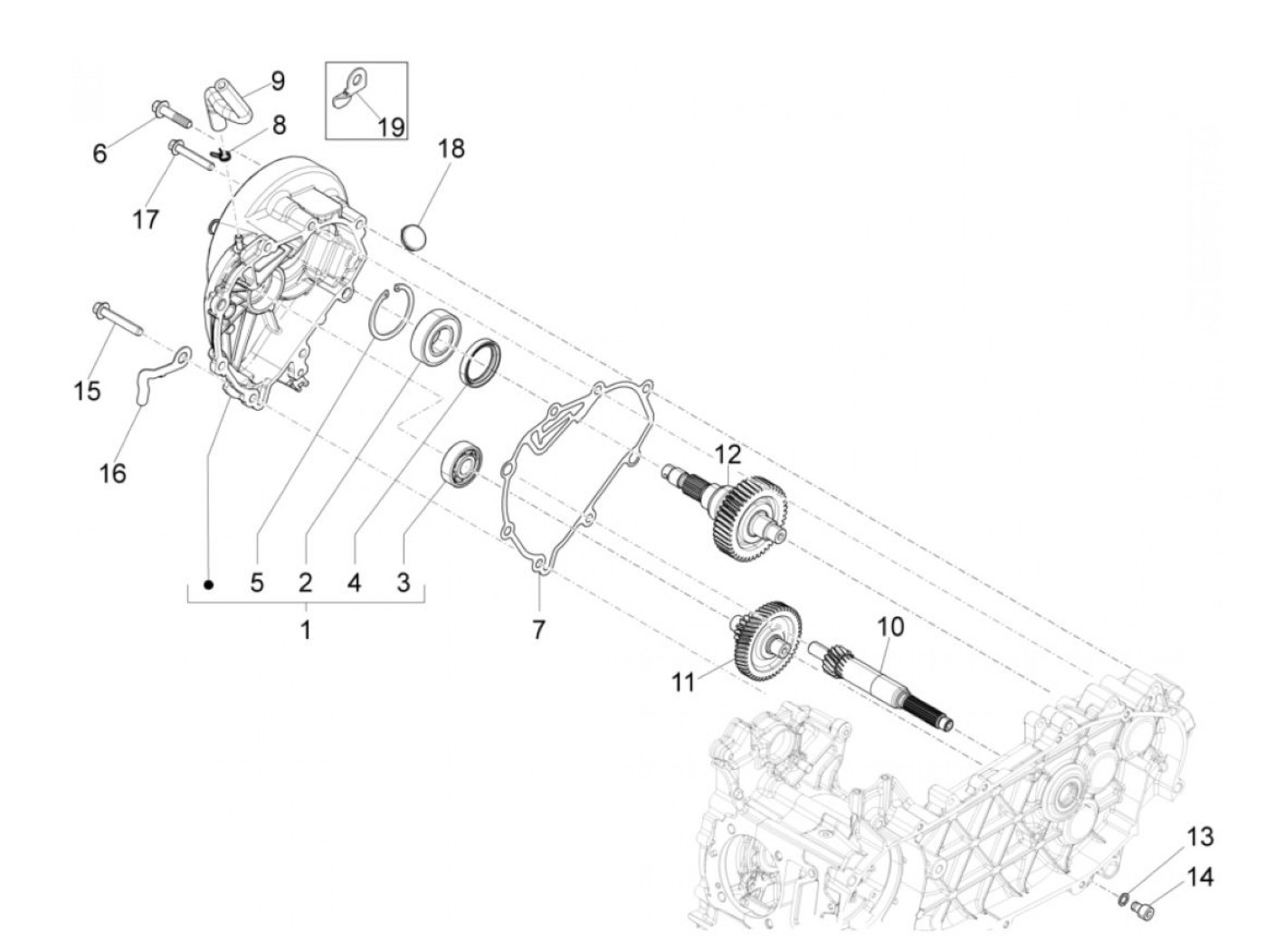 9
19
6
8
18
17
15
16
12
5
2
4
3
1
7
10
11
13
14