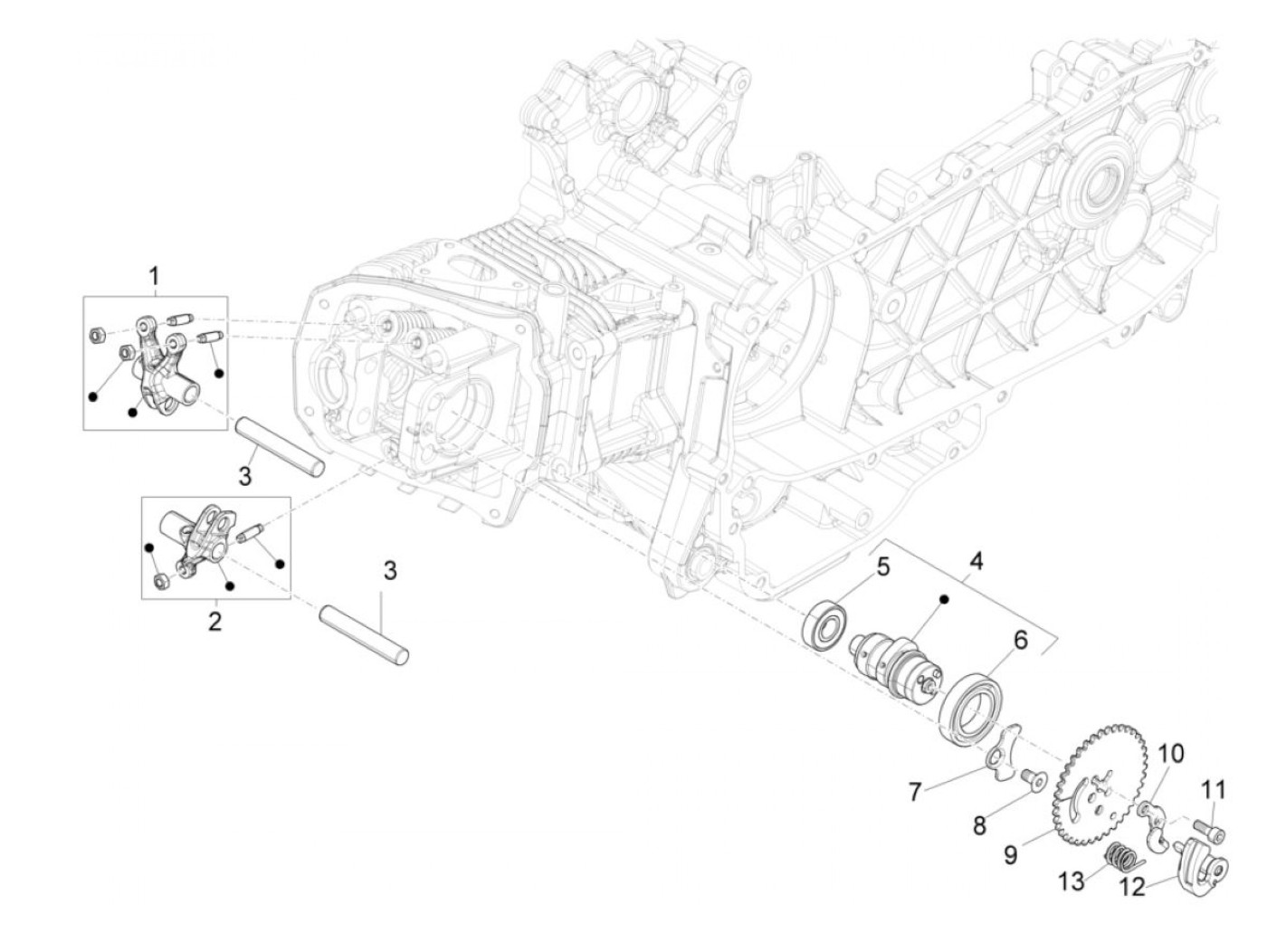 1
3
2
3
5
4
6
7
8
9
10
11
13
12