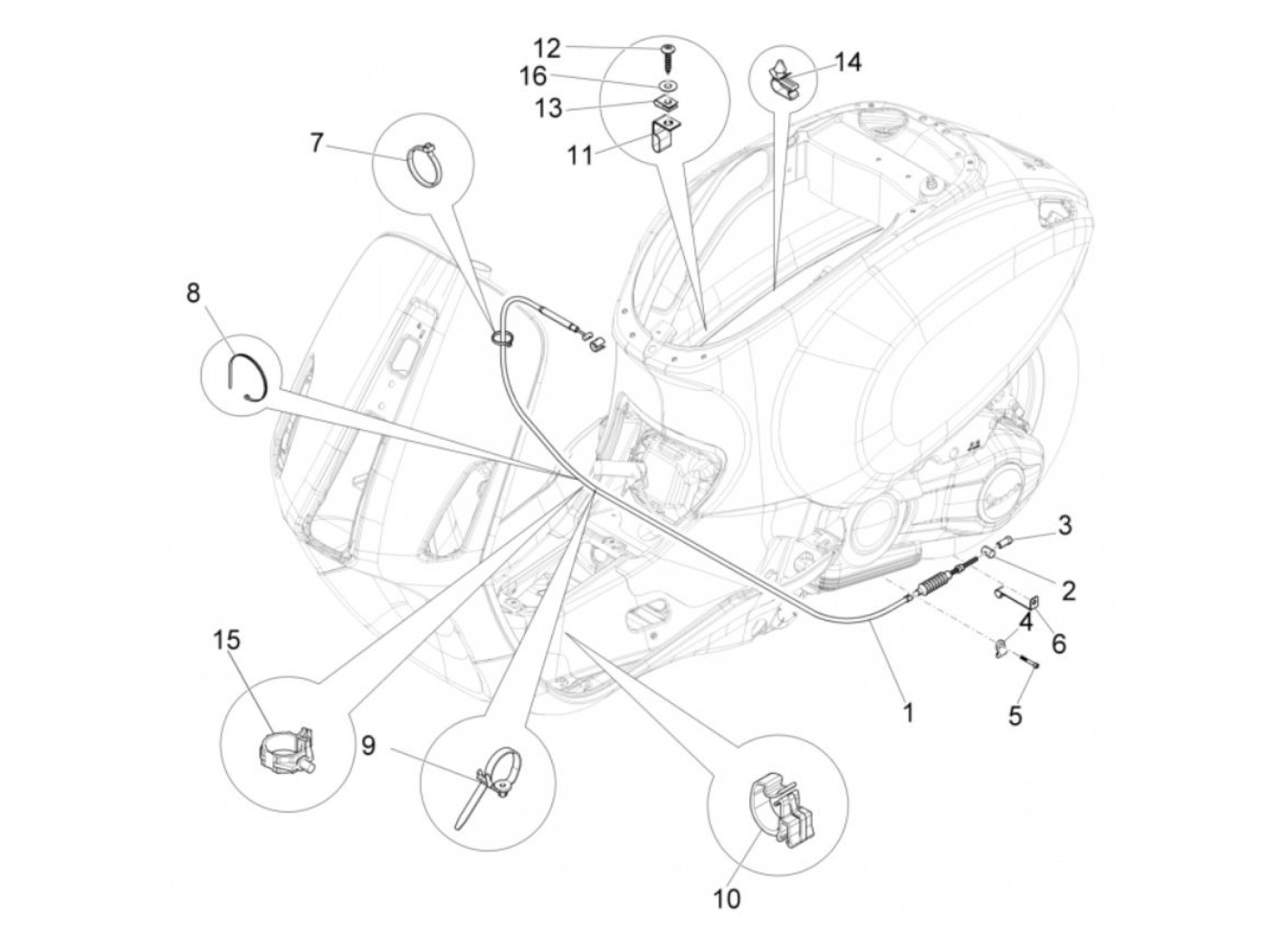 12
16
13
11
14
7
8
3
2
4
6
5
1
15
9
10