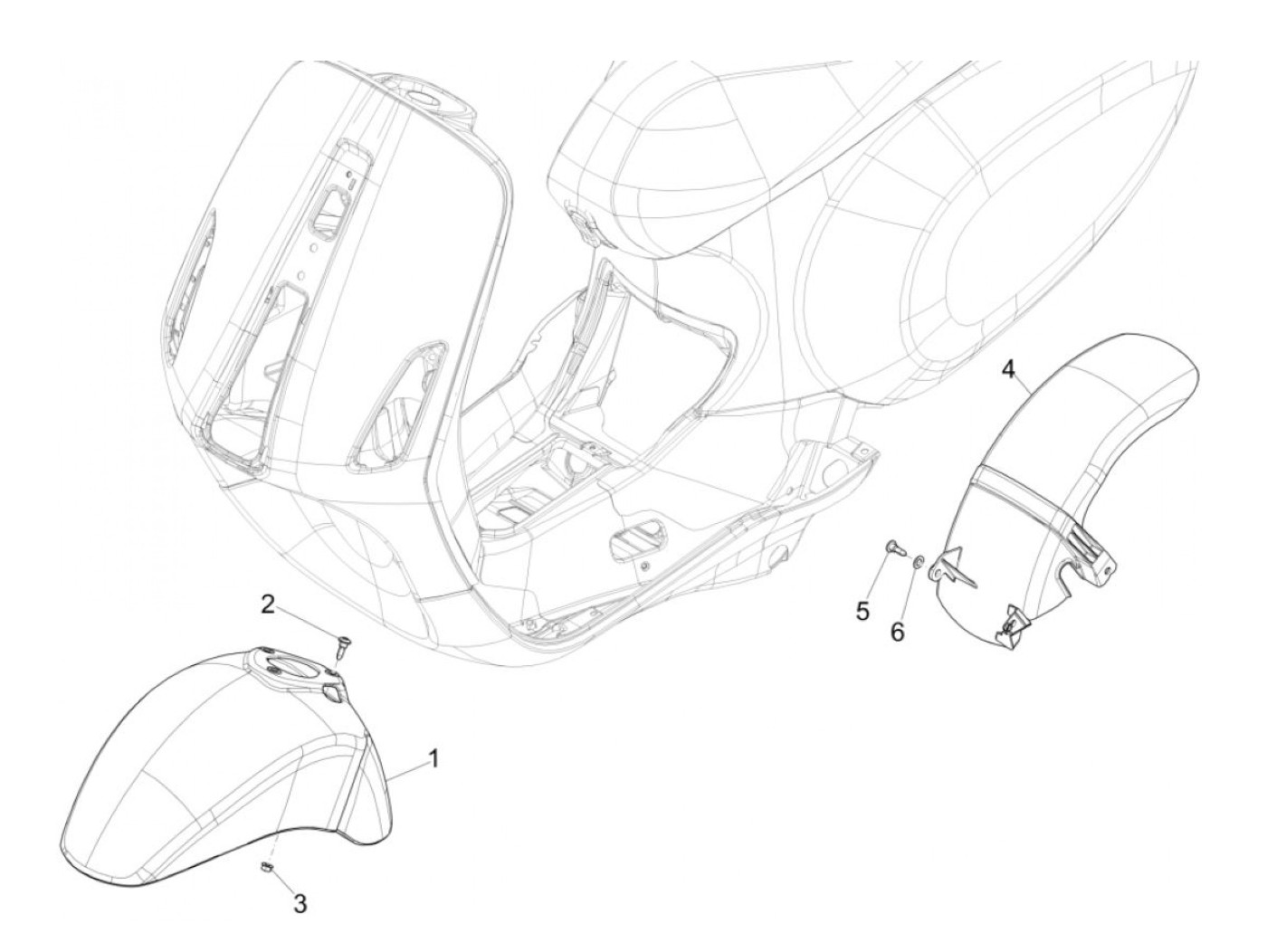 4
5
6
2
1
3