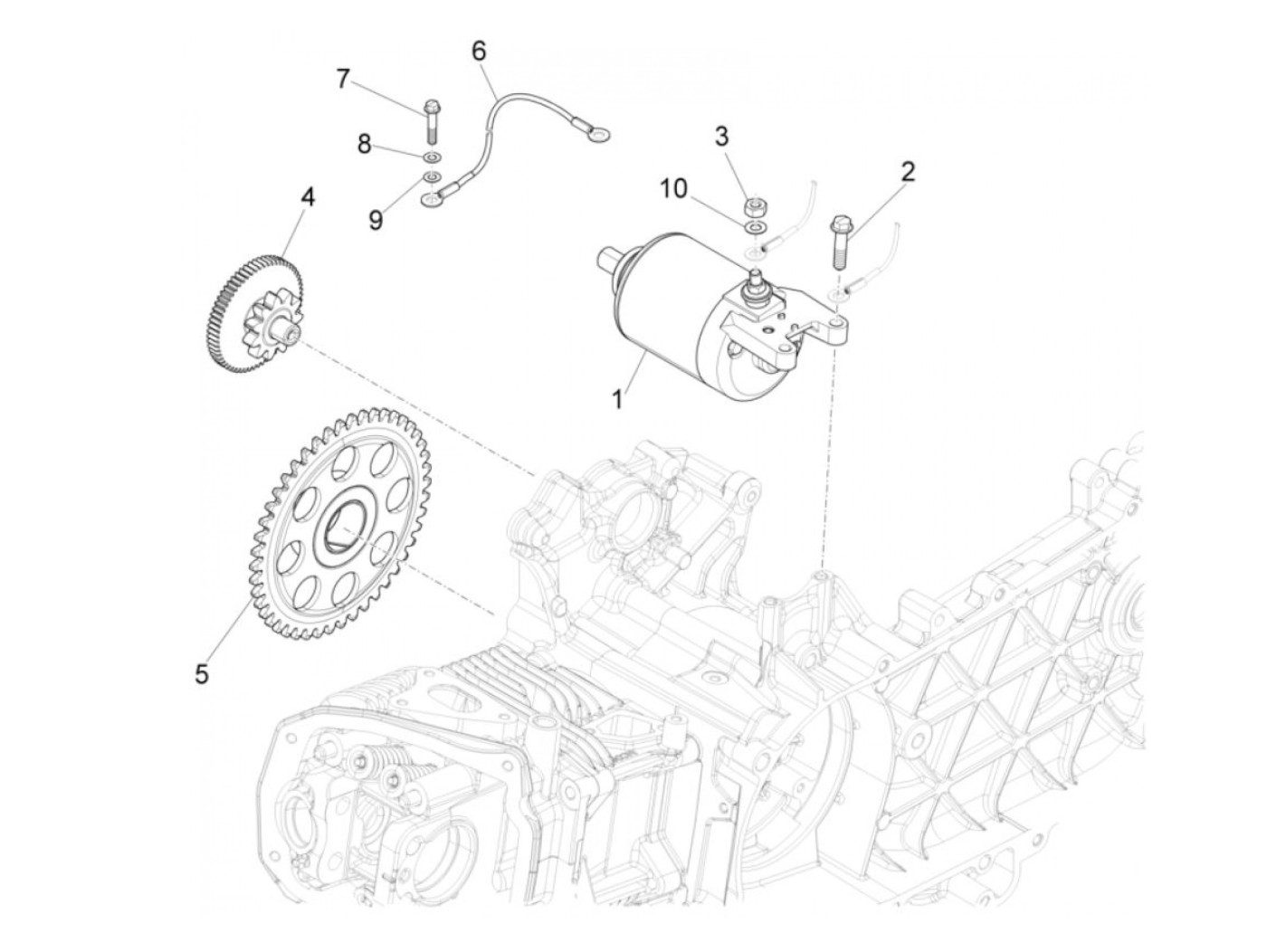 6
7
8
9
4
3
10
2
1
5