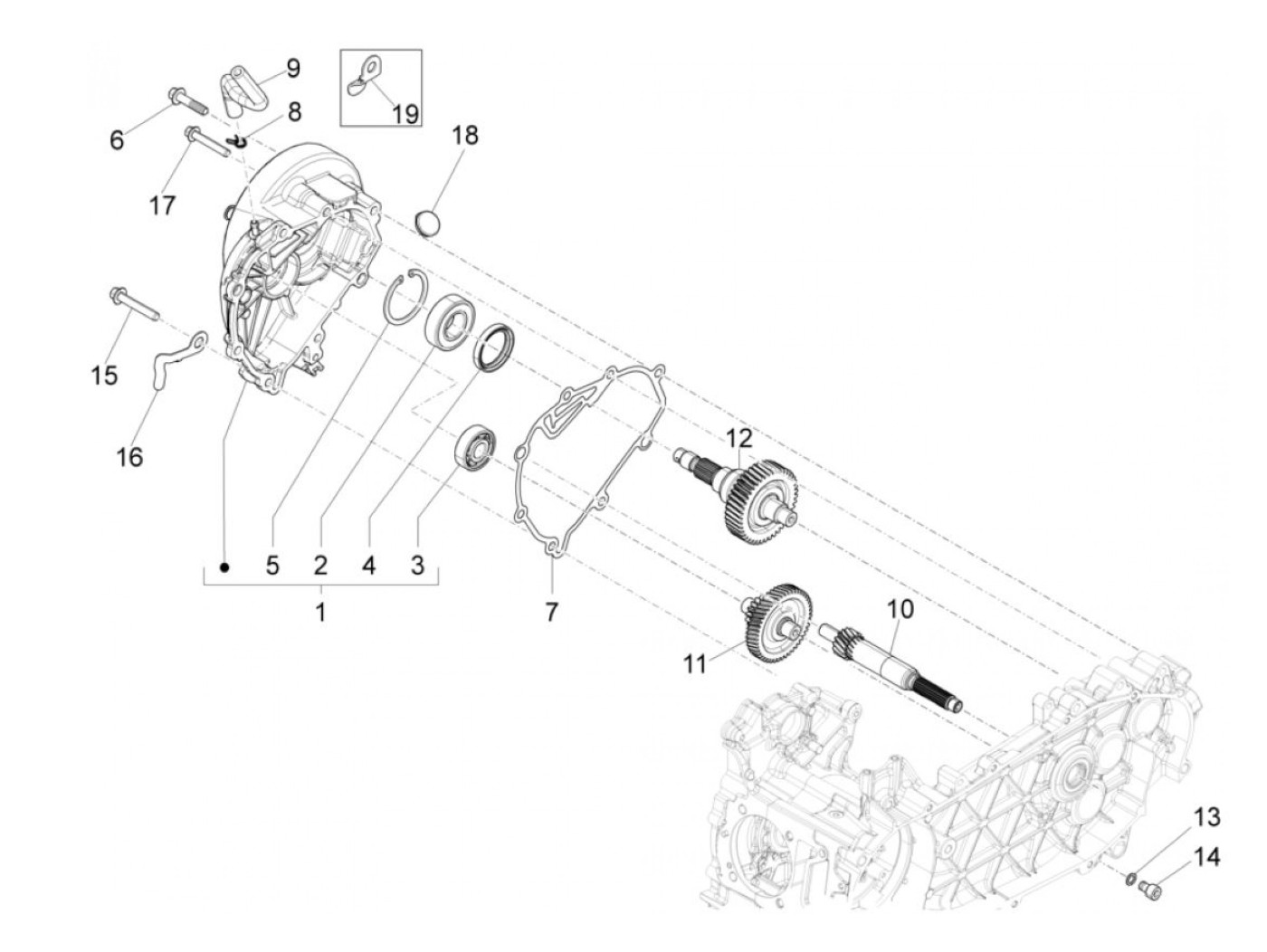 9
19
6
8
18
17
15
16
12
5
2
4
3
1
7
10
11
13
14