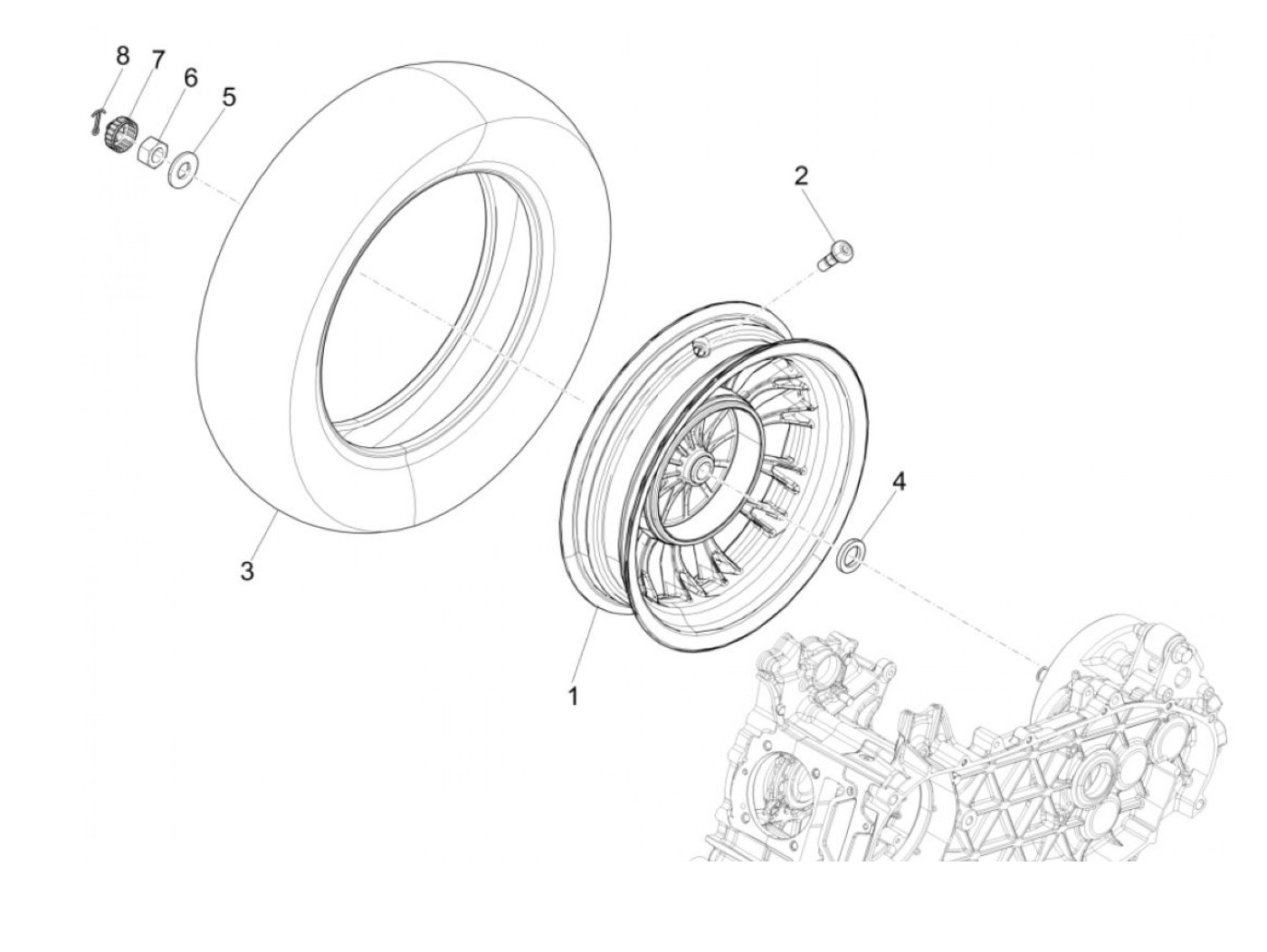 8
7
6
5
2
3
4
1