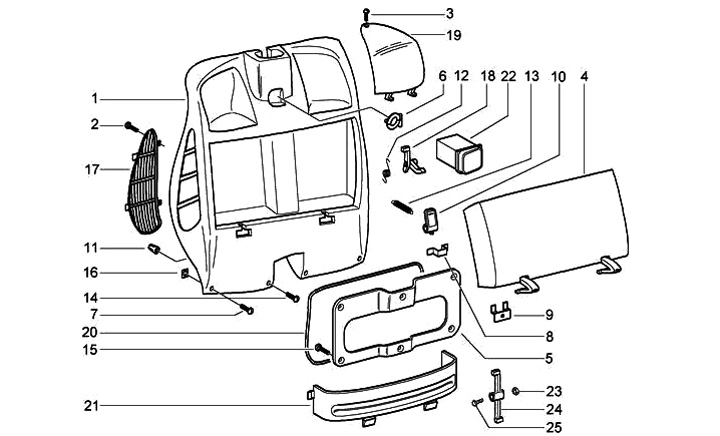 3
19
6
12
18
22
13
10
4
1
2
17
11
16
14
7
20
15
21
9
8
5
23
24
25