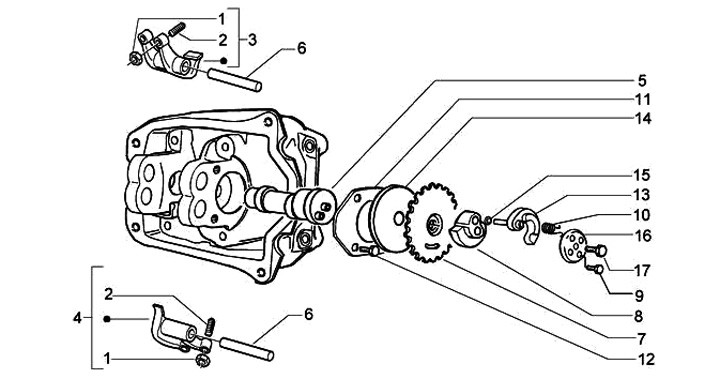 1
2
3
6
5
11
14
15
13
10
16
17
9
8
7
12
2
4
6
1