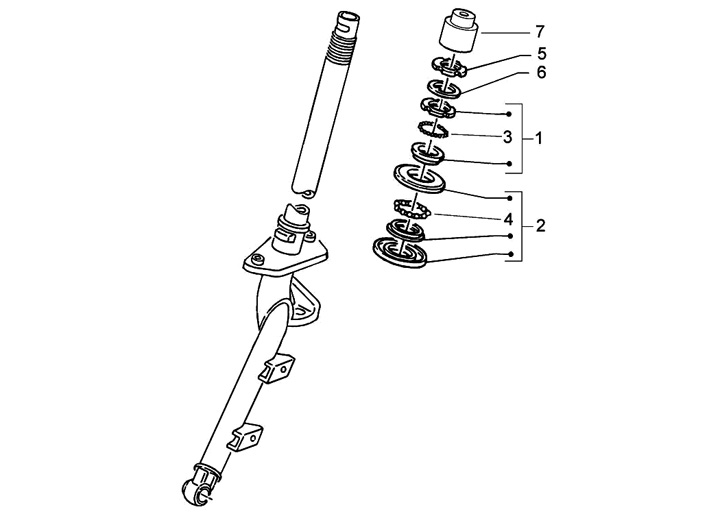 7
5
6
3
1
4
2