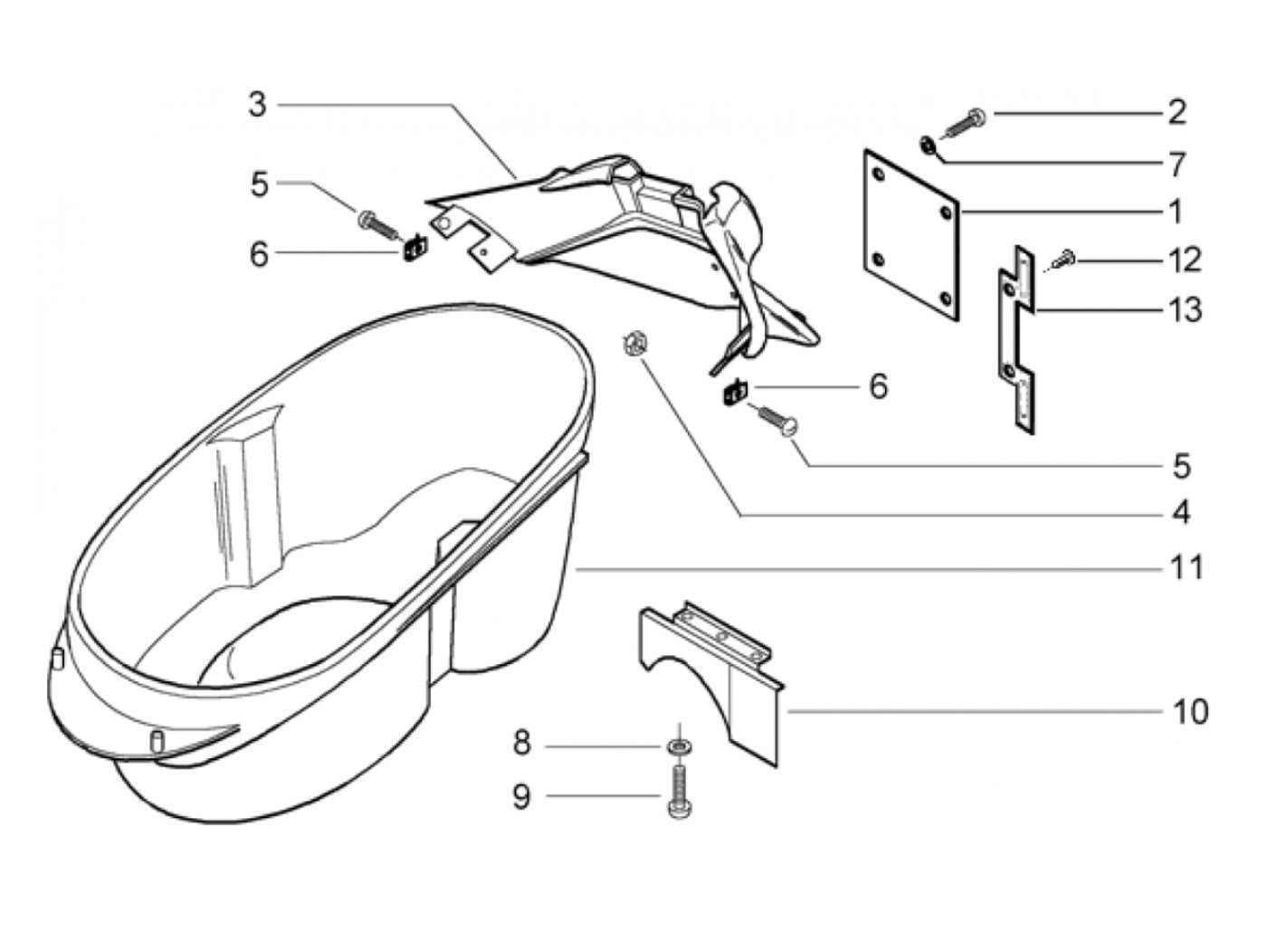 3
2
7
5
1
6
12
13
6
5
4
11
10
8
9