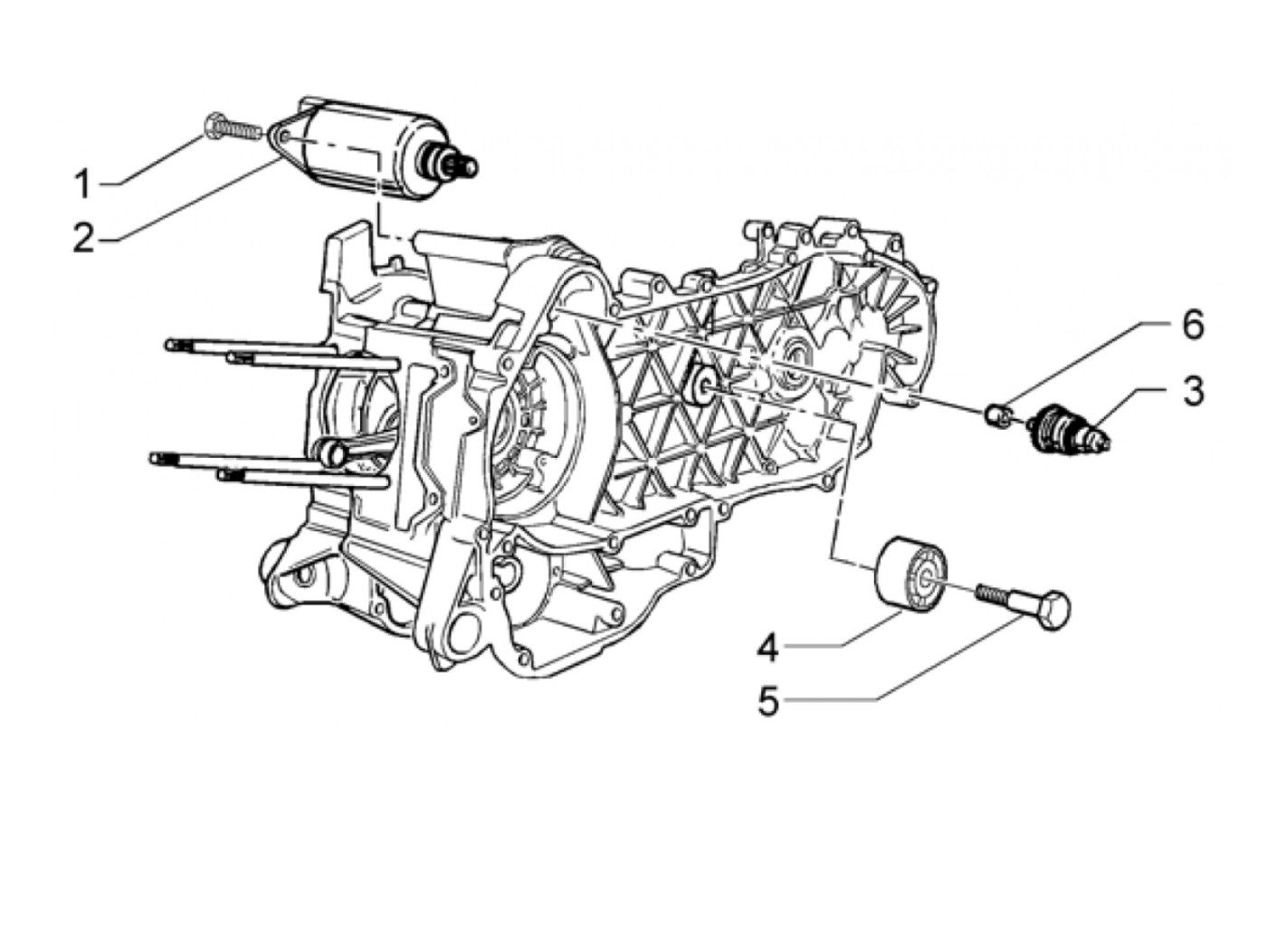 1
2
6
3
4
5