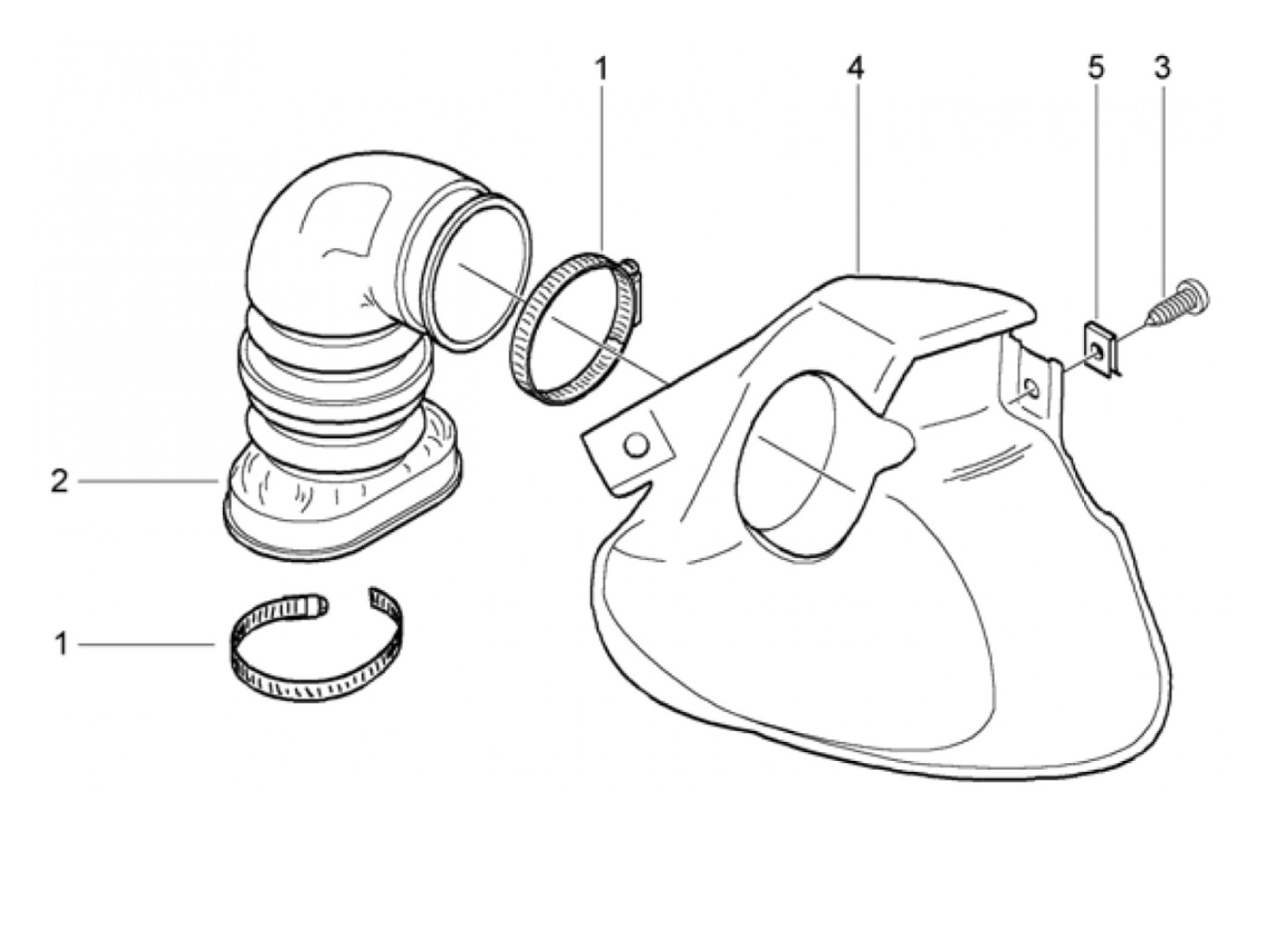 1
4
5
3
2
1