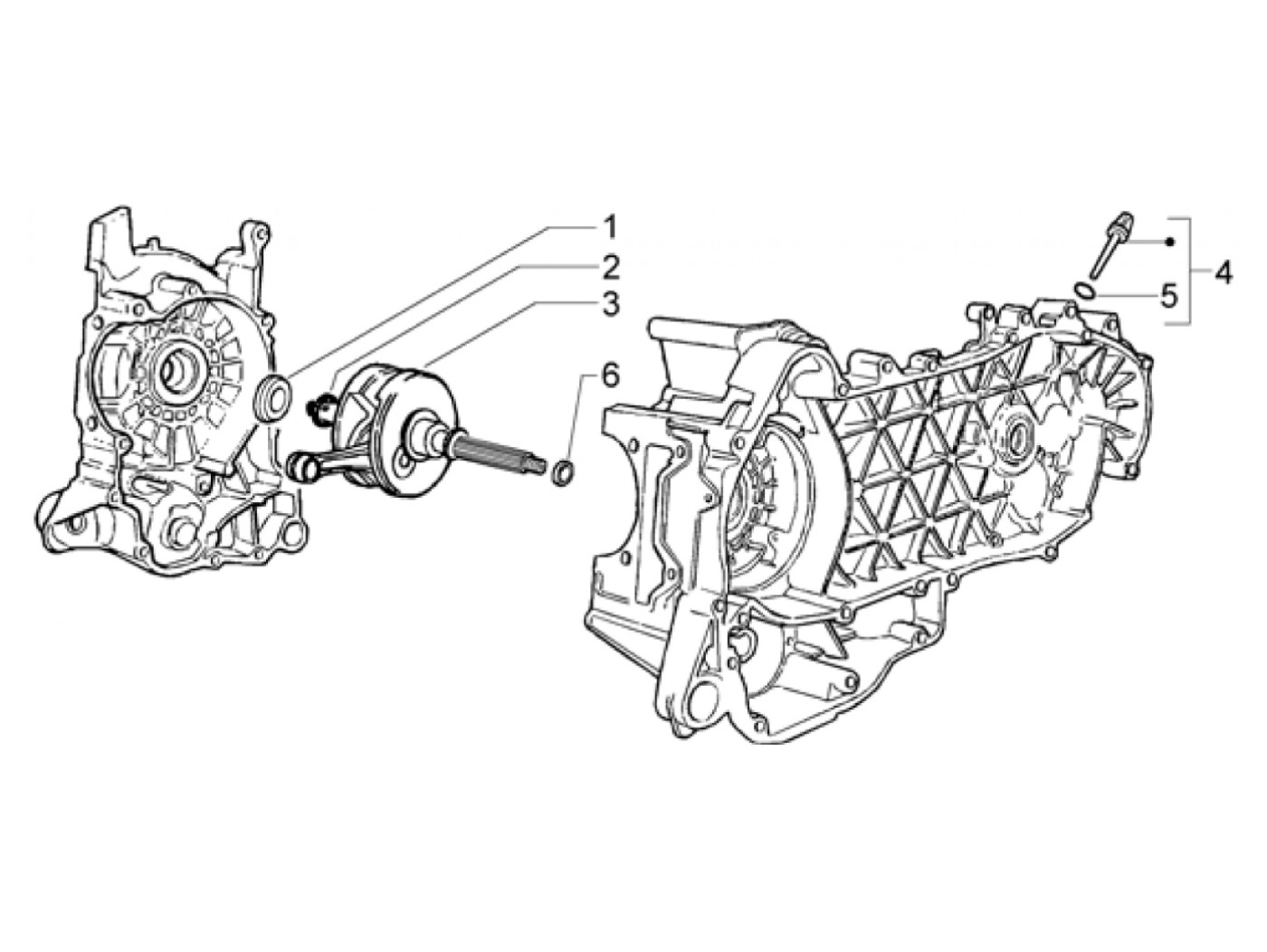 1
2
3
6
4
5