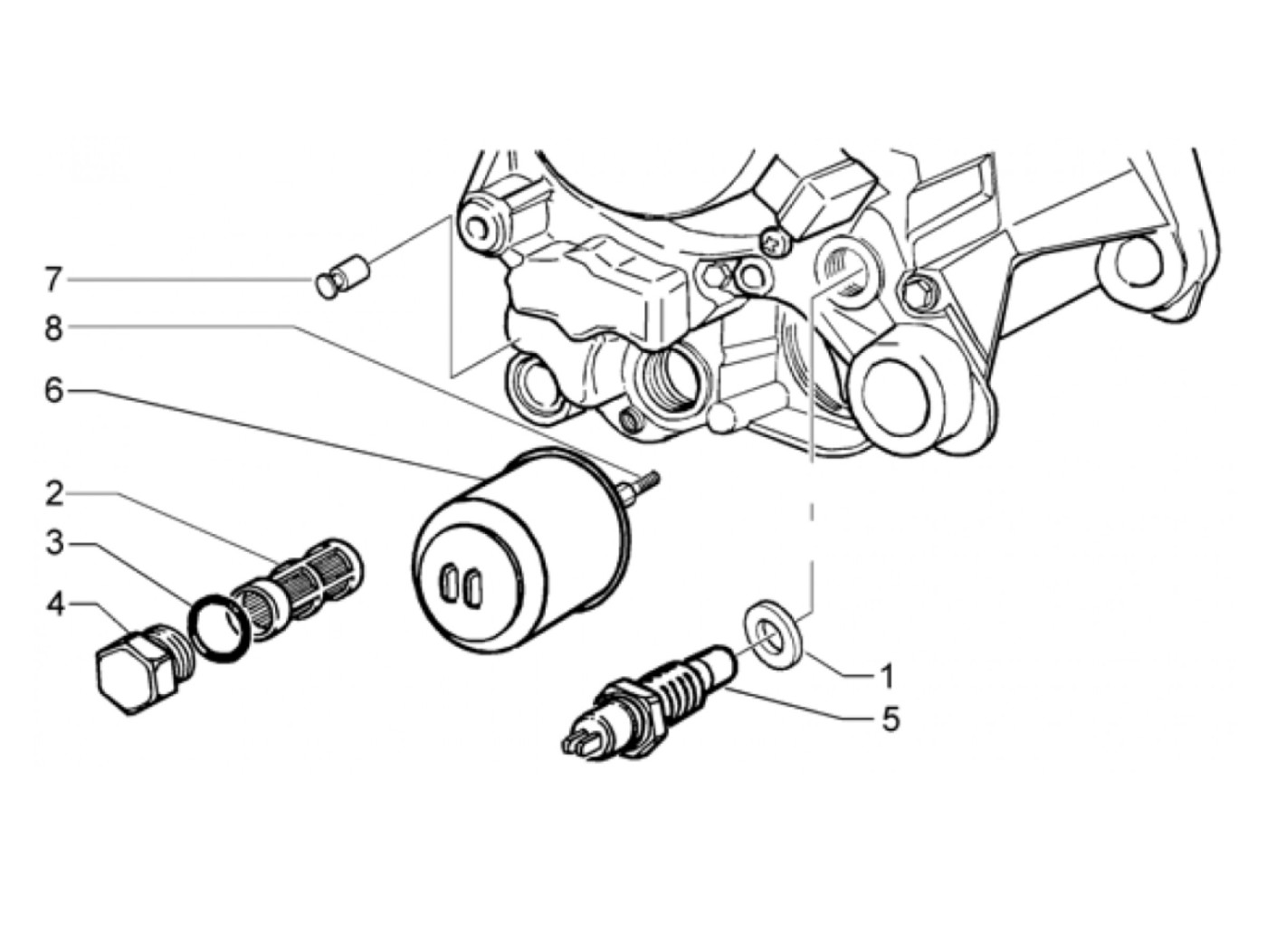 7
8
6
2
3
4
1
5