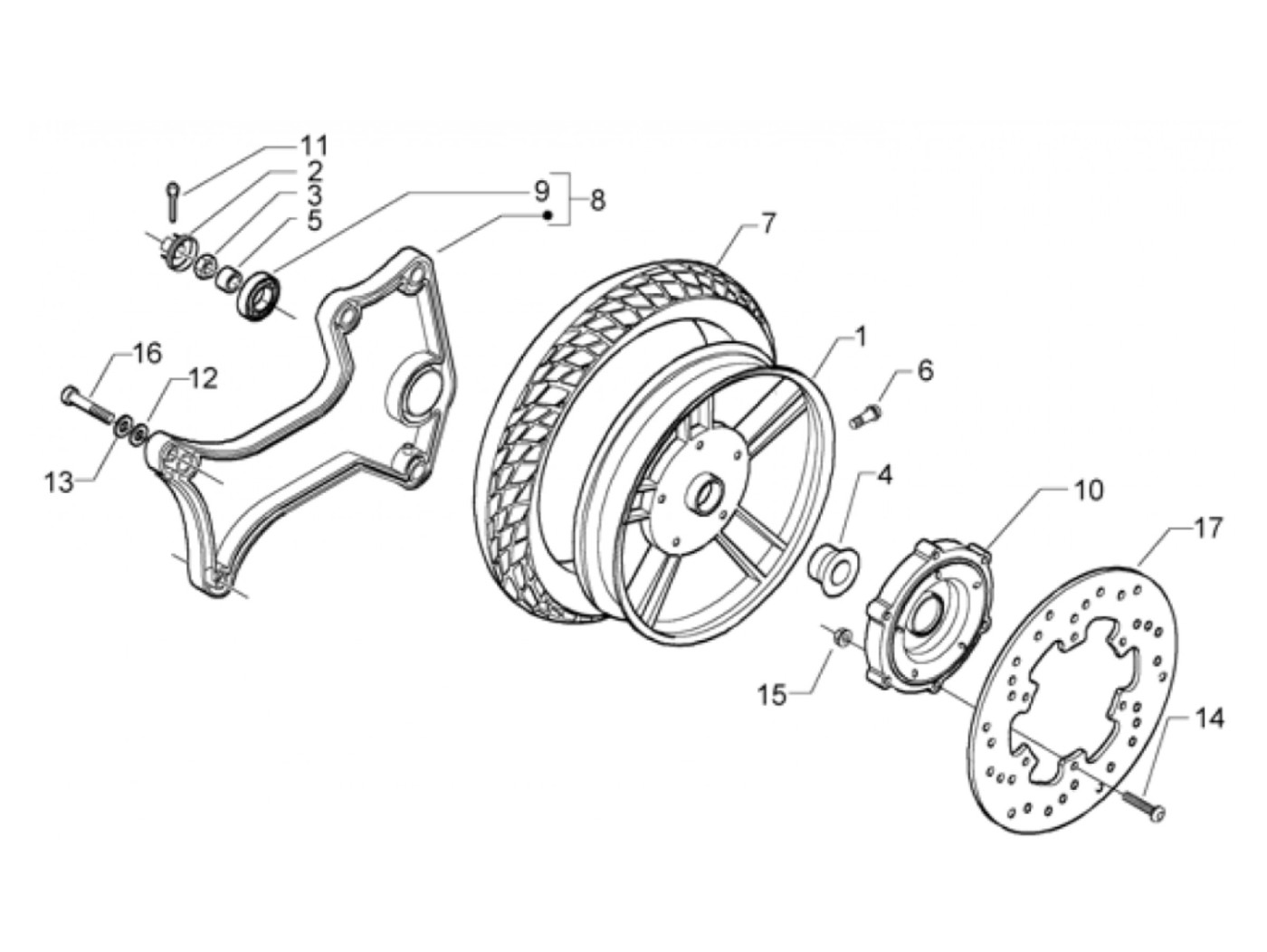 11
2
3
5
9
8
7
16
12
13
1
6
4
10
17
15
14