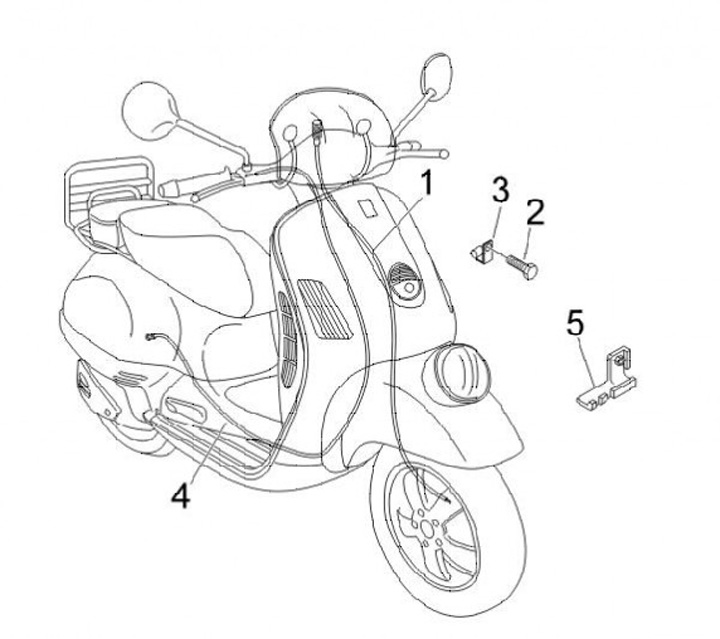 1
3
2
5
4