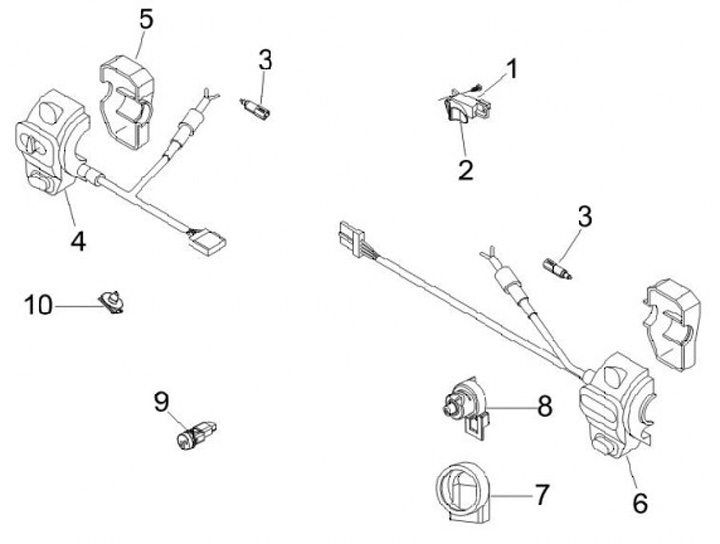 5
3
1
2
4
3
10
9
8
7
6