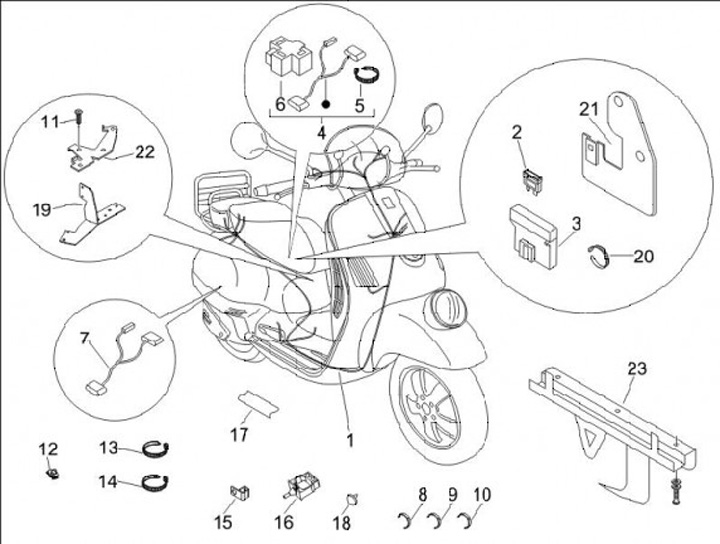 6
5
4
11
22
19
21
2
3
20
7
23
17
1
12
13
14
15
16
18
8
9
10