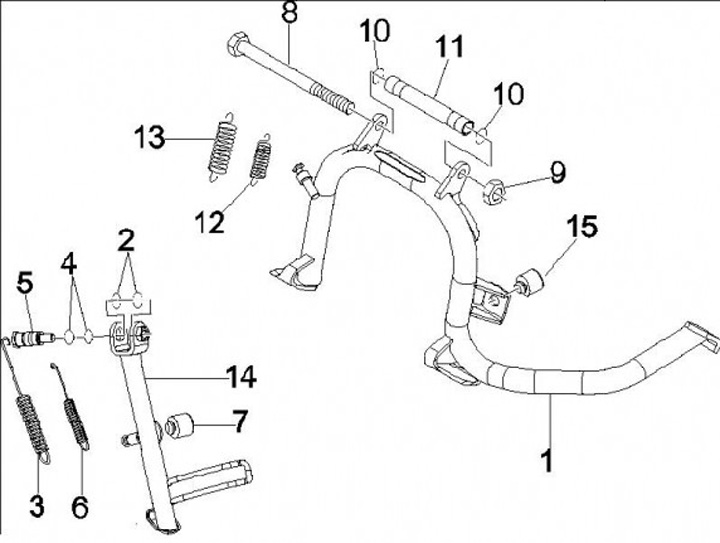 8
10
11
10
13
9
12
15
2
4
5
14
7
1
3
6