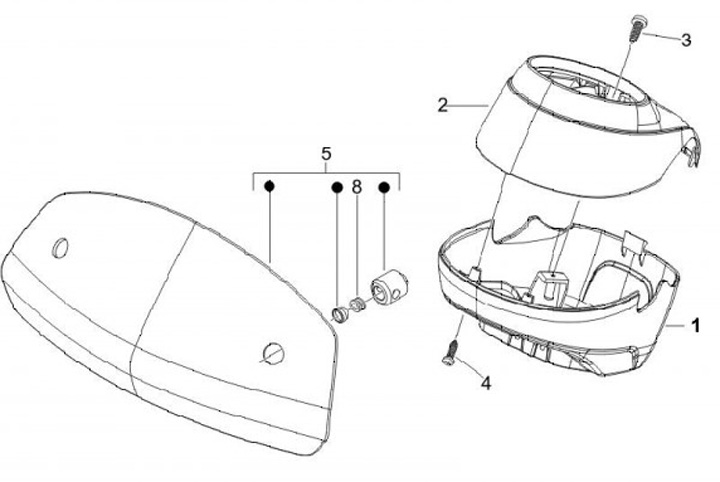 3
2
5
8
1
4