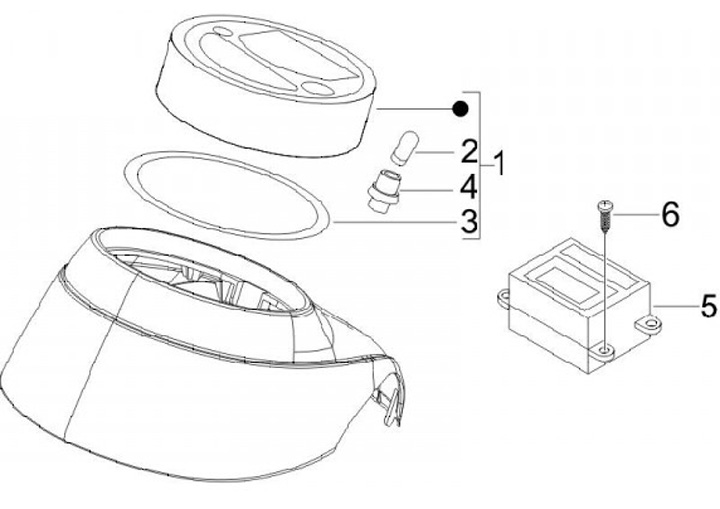 2
1
4
3
6
5