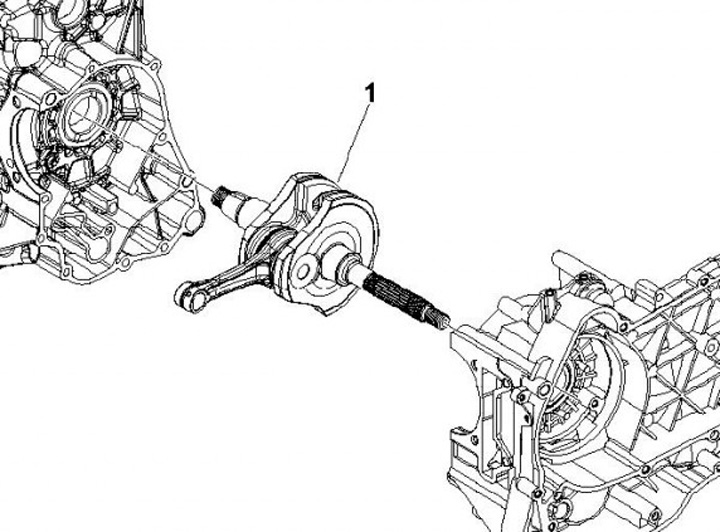 1