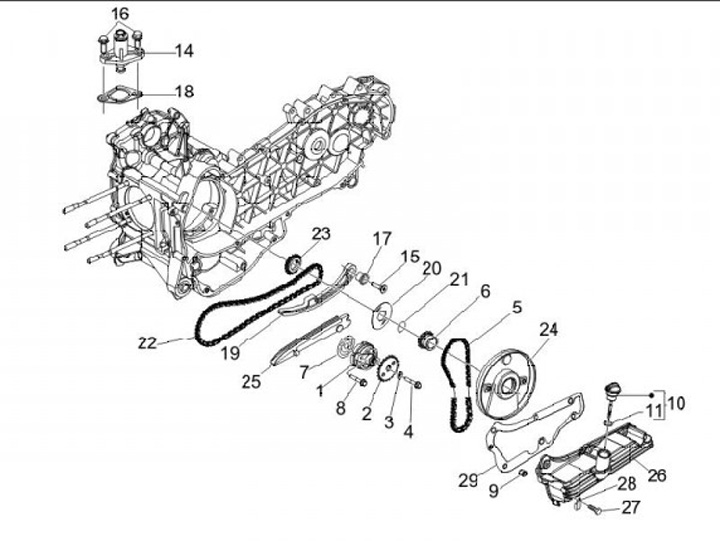 16
14
18
23
17
15
20
21
6
5
24
22
19
25
7
1
8
2
3
4
10
11
29
9
26
28
27