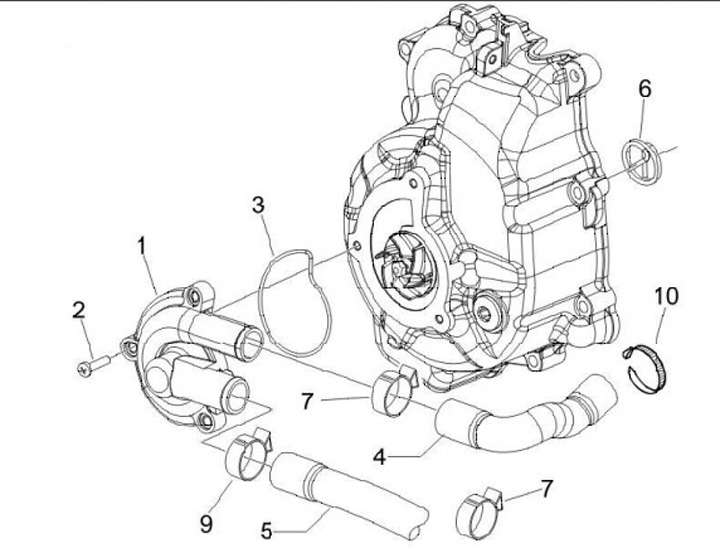 6
3
1
10
2
7
4
7
9
5