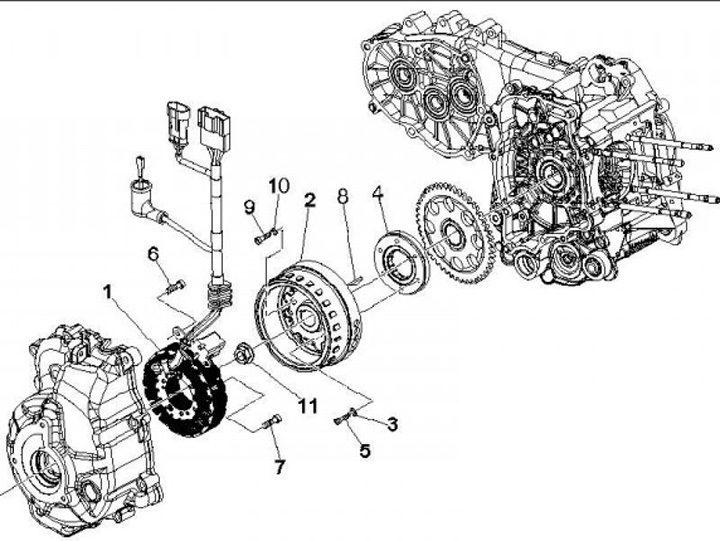 10
9
2
8
4
6
1
11
3
5
7