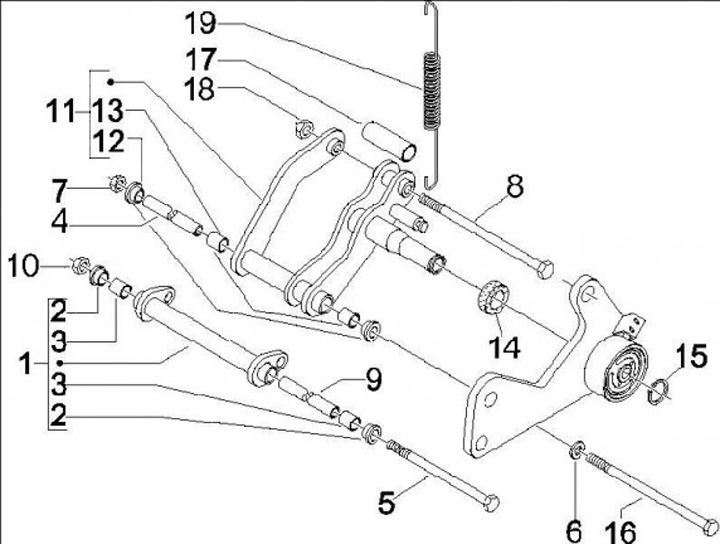 19
17
18
11
13
12
7
4
10
2
3
1
3
2
8
14
15
9
5
6
16