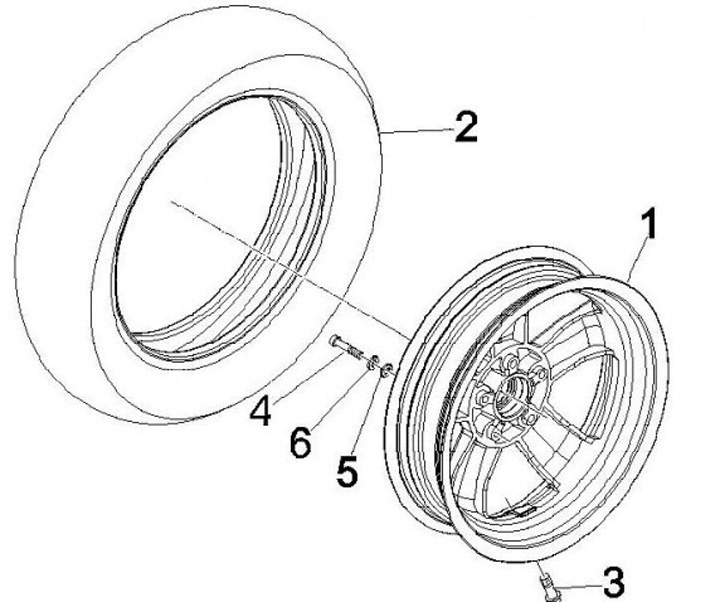 2
1
4
6
5
3