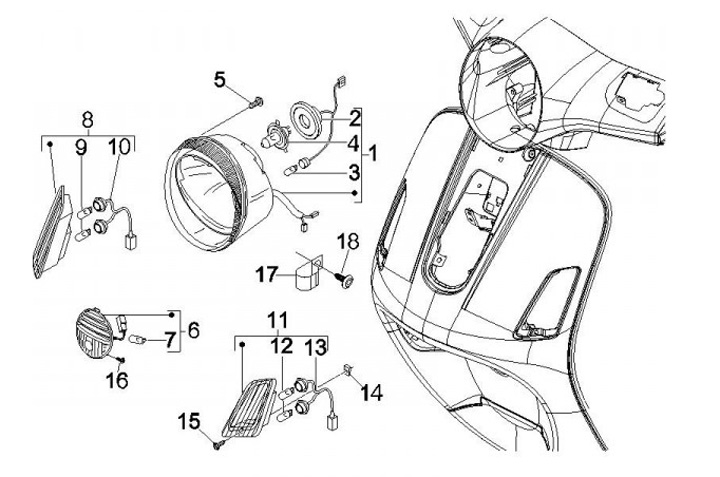 5
8
9
10
2
4
1
3
18
17
6
7
16
11
12
13
14
15