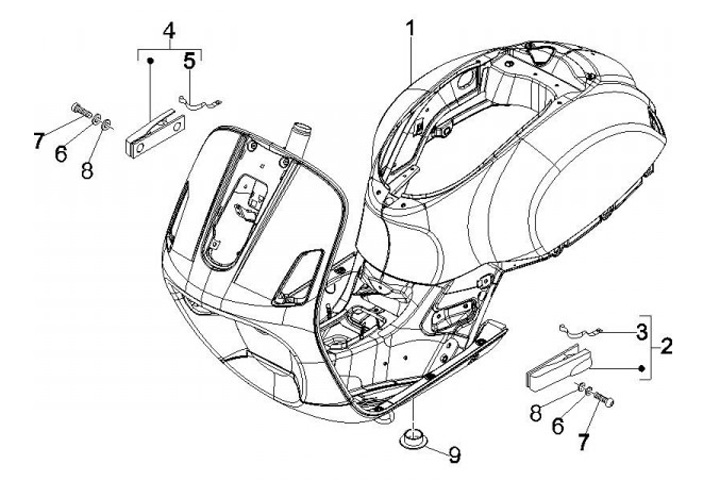 4
5
1
7
6
8
3
2
8
6
7
9