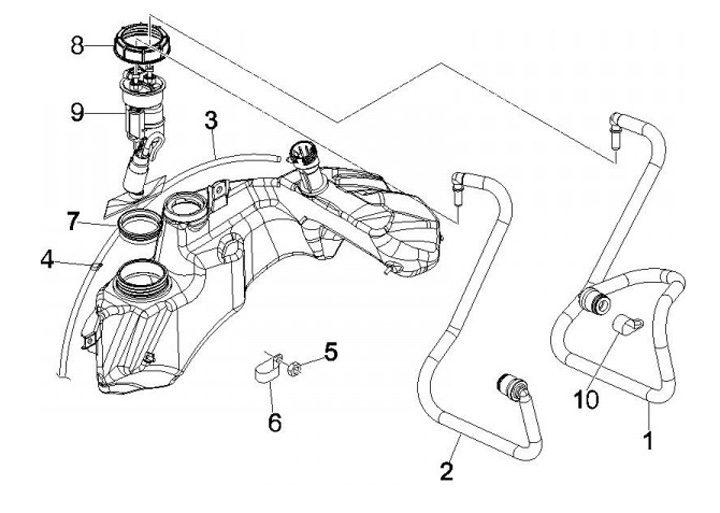 8
9
3
7
4
5
6
10
1
2