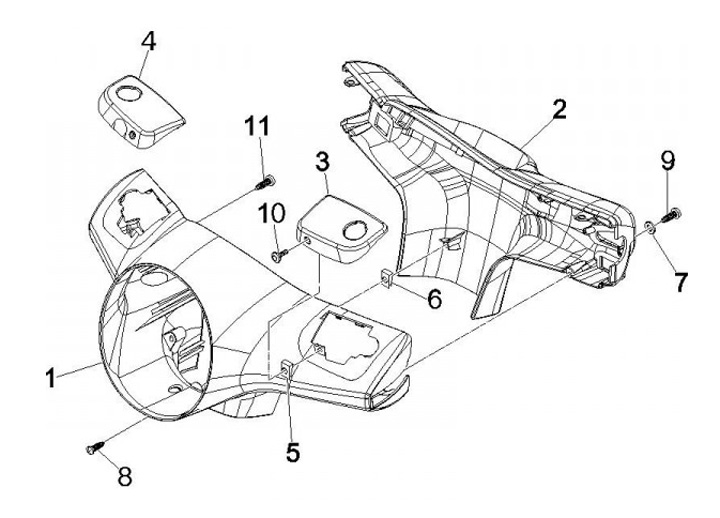 4
2
11
3
9
10
7
6
1
5
8