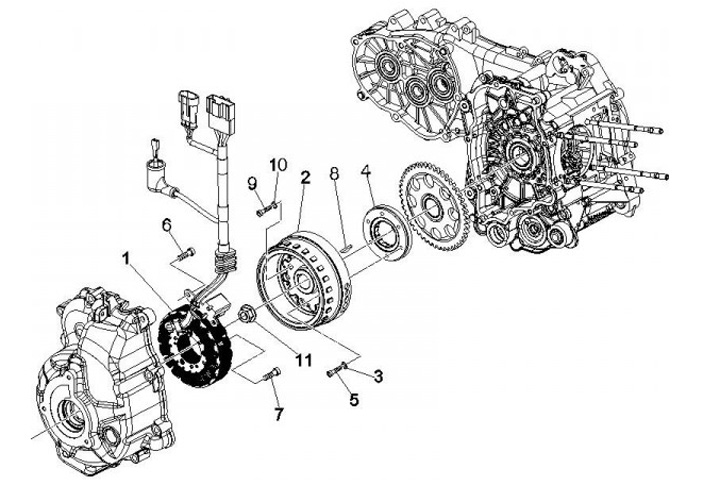 10
9
2
8
4
6
1
11
3
5
7