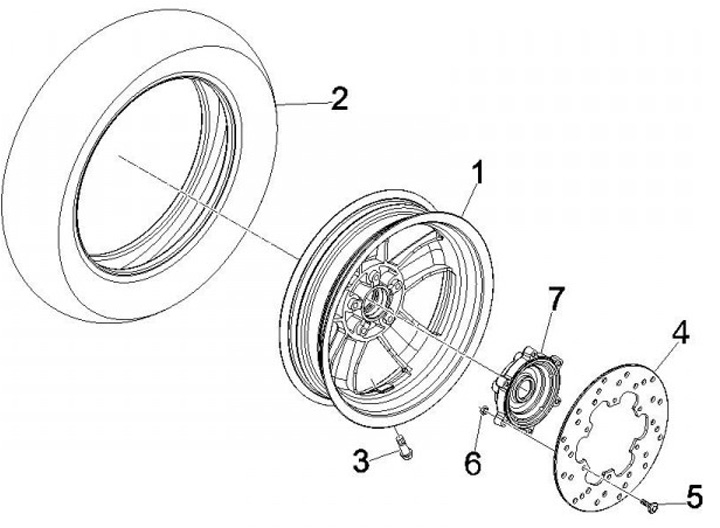 2
1
7
4
3
6
5