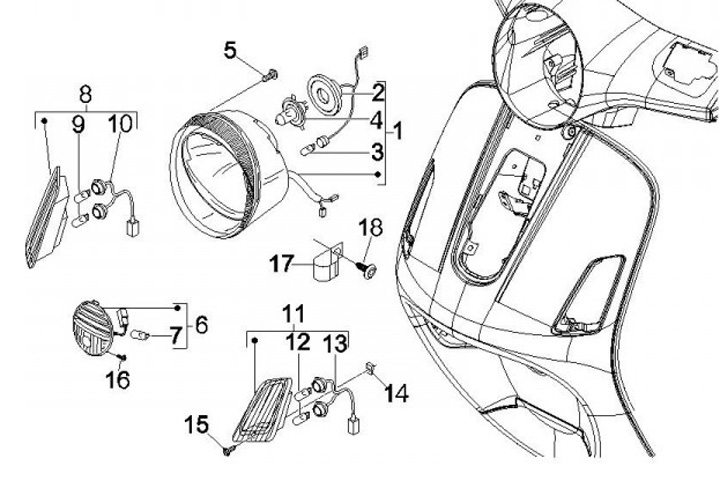 5
8
9
10
2
4
1
3
18
17
6
7
16
11
12
13
14
15