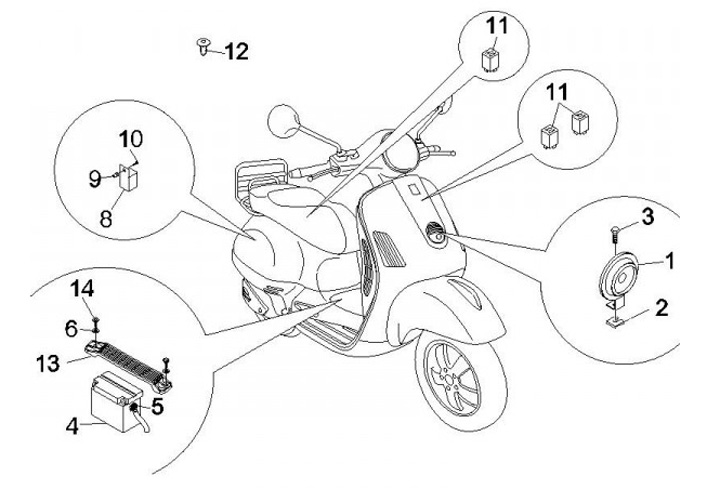 12

11

11

10

9

8

3

1

2

14

6

13

5

4