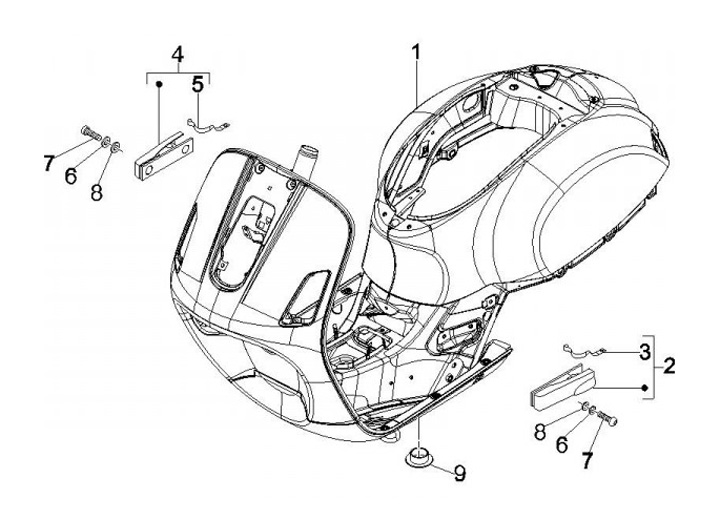 4
5
1
7
6
8
3
2
8
6
7
9