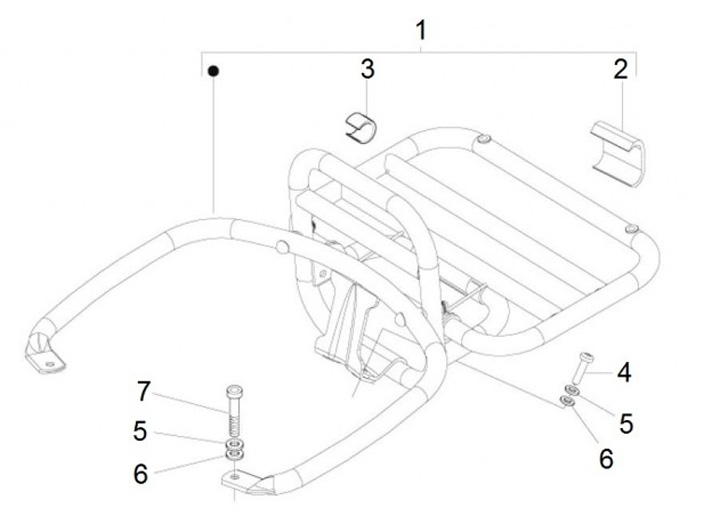 1
3
2
4
5
6
7
5
6