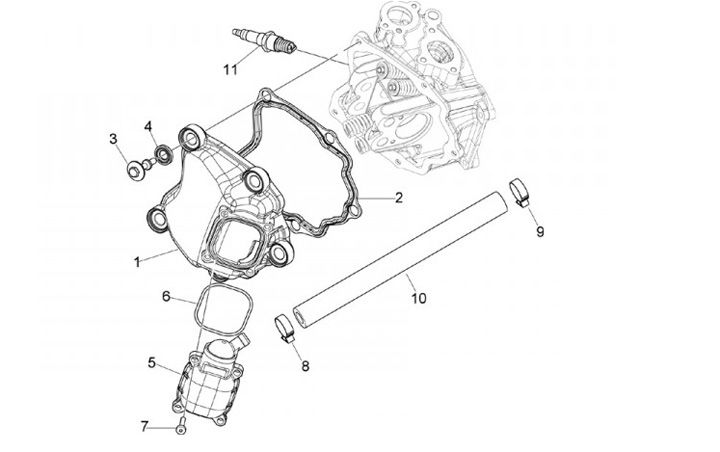 11
3
4
2
9
1
10
6
8
5
7